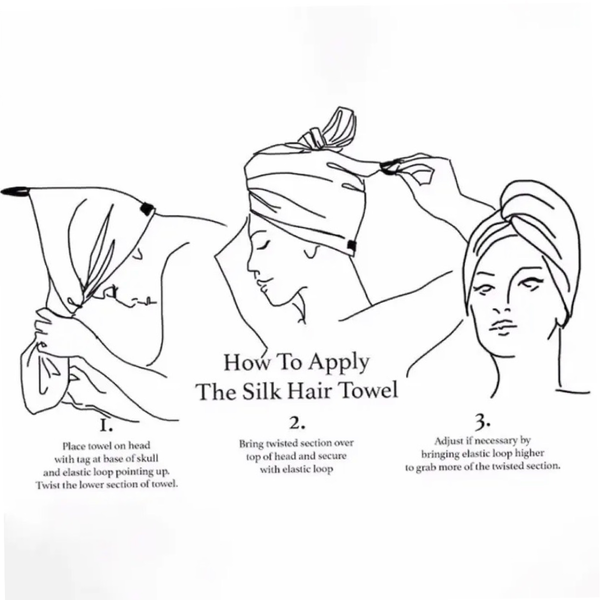 How To Apply
The Silk Hair Towel

1.
Place towel on head with tag at base of skull and elastic loop pointing up. Twist the lower section of towel.

2.
Bring twisted section over top of head and secure with elastic loop

3.
Adjust if necessary by bringing elastic loop higher to grab more of the twisted section.